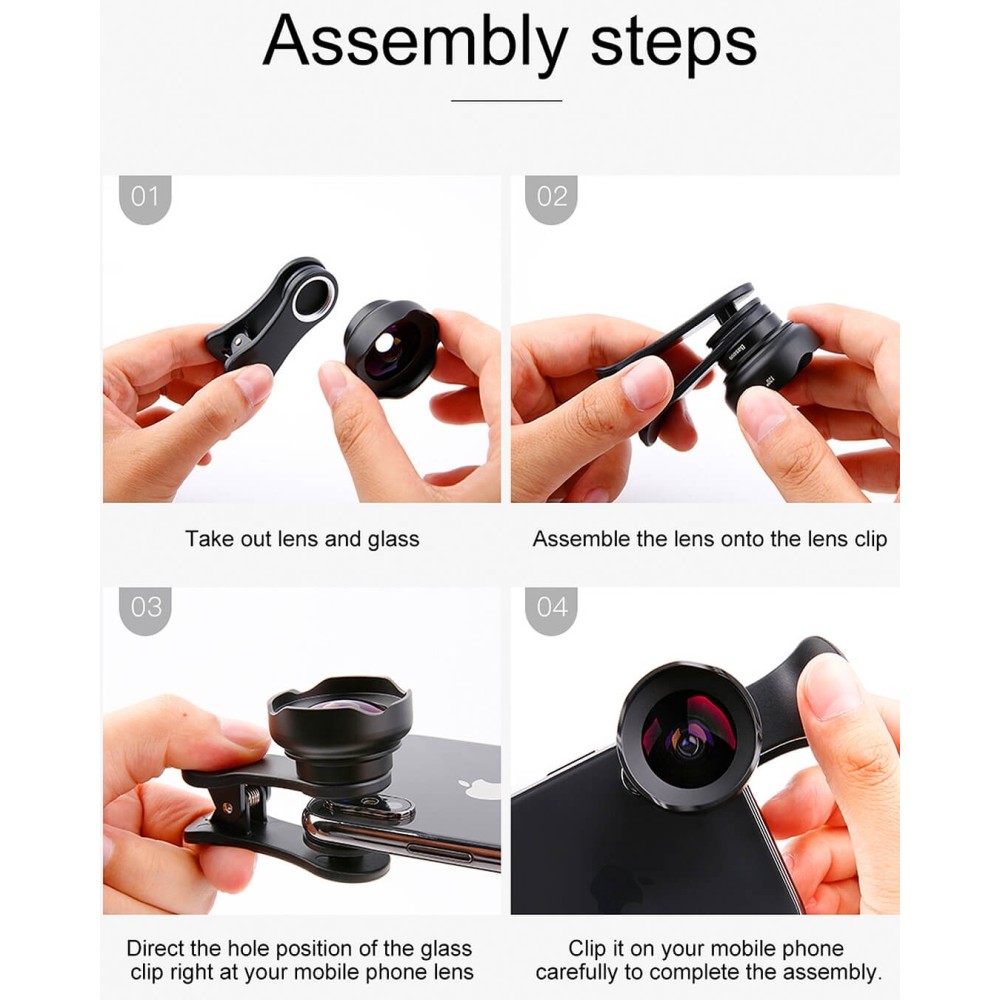 Assembly steps

01

Take out lens and glass

02

Assemble the lens onto the lens clip

03

Direct the hole position of the glass clip right at your mobile phone lens

04

Clip it on your mobile phone carefully to complete the assembly.